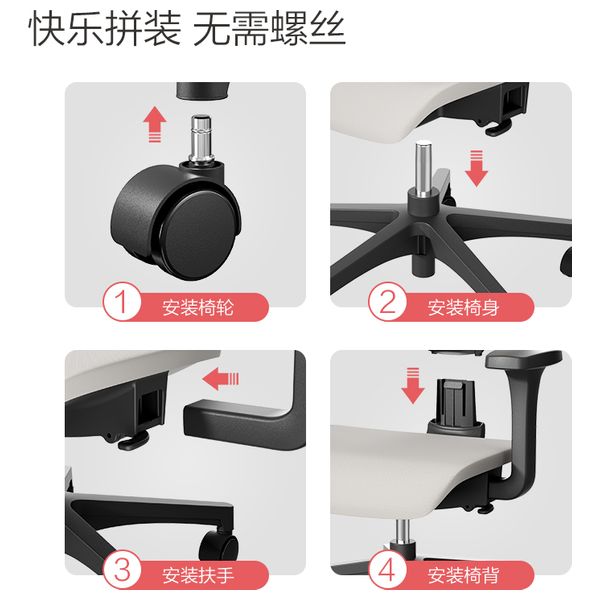 快乐拼装 无需螺丝

1 安装椅轮

2 安装椅身

3 安装扶手

4 安装椅背