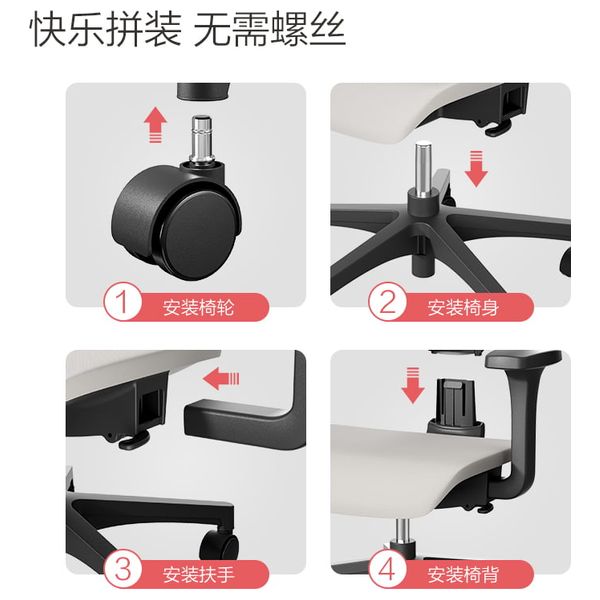 快乐拼装 无需螺丝

1 安装椅轮

2 安装椅身

3 安装扶手

4 安装椅背