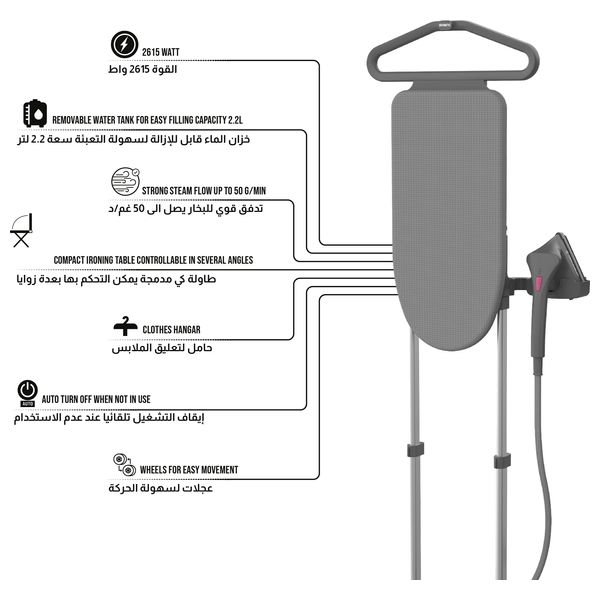 2615 WATT
القوة 2615 واط

REMOVABLE WATER TANK FOR EASY FILLING CAPACITY 2.2L
خزان الماء قابل للإزالة لسهولة التعبئة سعة 2.2 لتر

STRONG STEAM FLOW UP TO 50 G/MIN
تدفق قوي للبخار يصل الى 50 غم/د

COMPACT IRONING TABLE CONTROLLABLE IN SEVERAL ANGLES
طاولة كي مدمجة يمكن التحكم بها بعدة زوايا

CLOTHES HANGAR
حامل لتعليق الملابس

AUTO
AUTO TURN OFF WHEN NOT IN USE
إيقاف التشغيل تلقائيا عند عدم الاستخدام

WHEELS FOR EASY MOVEMENT
عجلات لسهولة الحركة