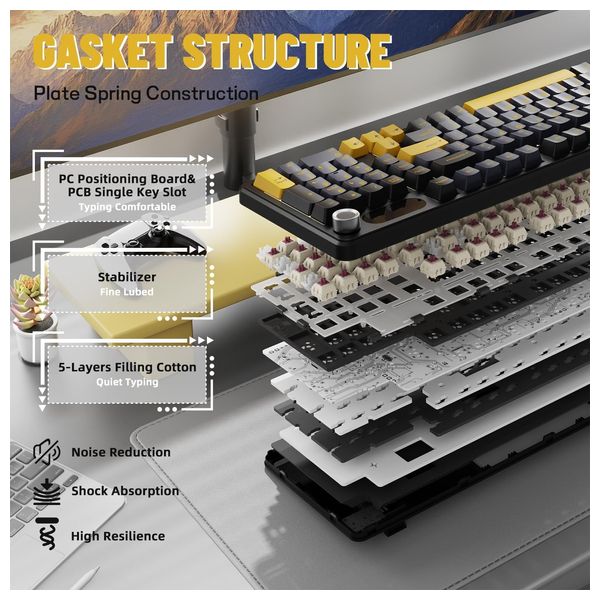 GASKET STRUCTURE

Plate Spring Construction

PC Positioning Board& PCB Single Key Slot
Typing Comfortable

Stabilizer
Fine Lubed

5-Layers Filling Cotton
Quiet Typing

Noise Reduction

Shock Absorption

High Resilience