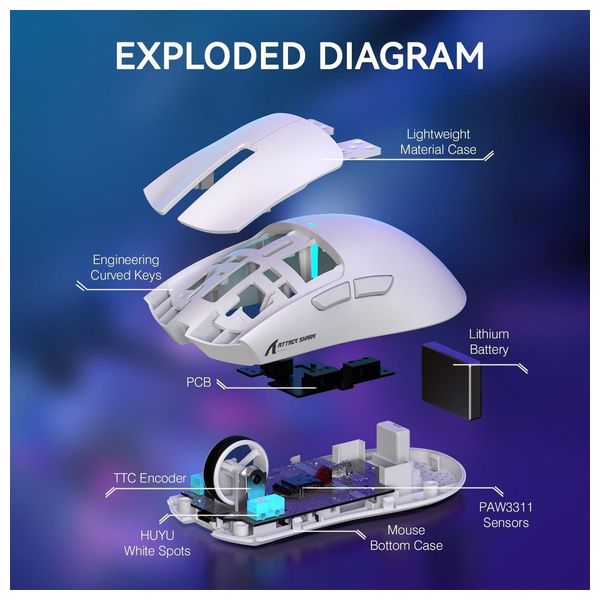 EXPLODED DIAGRAM

Lightweight Material Case

Engineering Curved Keys

ATTACK SHARK

Lithium Battery

PCB

TTC Encoder

PAW3311 Sensors

HUYU White Spots

Mouse Bottom Case