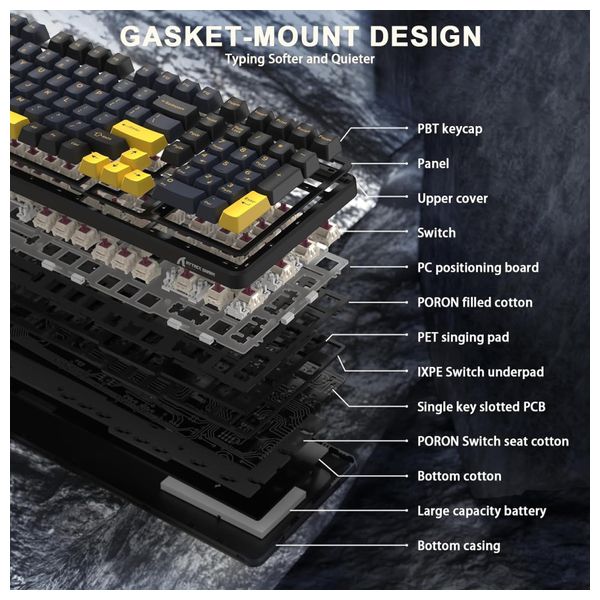 GASKET-MOUNT DESIGN
Typing Softer and Quieter

PBT keycap
Panel
Upper cover
Switch
PC positioning board
PORON filled cotton
PET singing pad
IXPE Switch underpad
Single key slotted PCB
PORON Switch seat cotton
Bottom cotton
Large capacity battery
Bottom casing