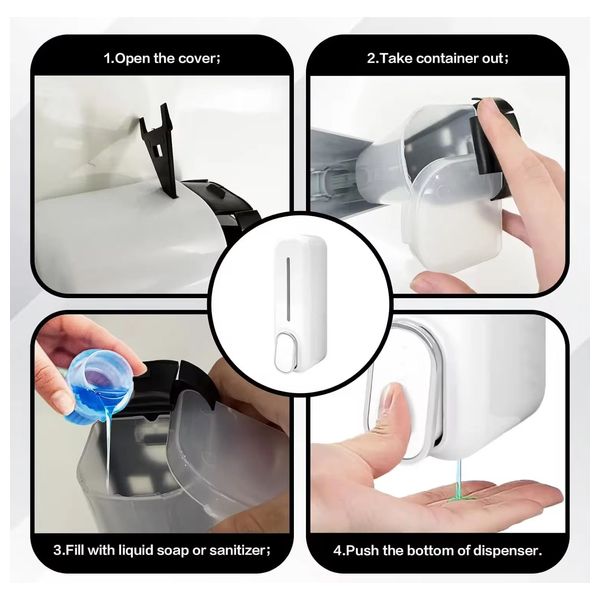 1.Open the cover;

2.Take container out;

3.Fill with liquid soap or sanitizer;

4.Push the bottom of dispenser.