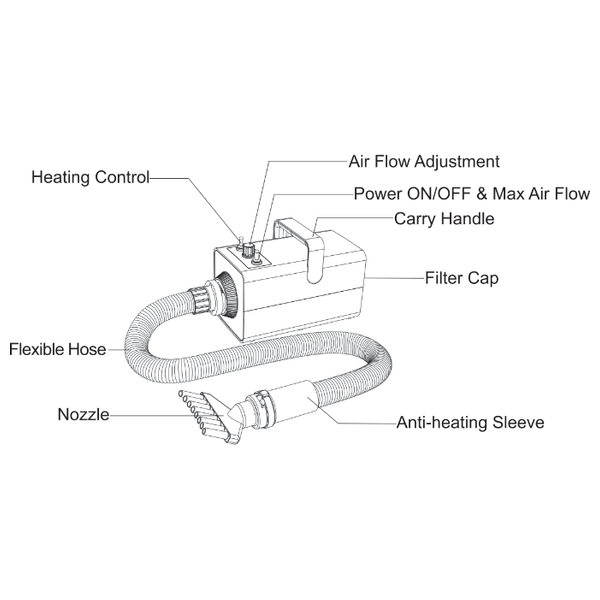 Air Flow Adjustment

Heating Control

Power ON/OFF & Max Air Flow

Carry Handle

Filter Cap

Flexible Hose

Nozzle

Anti-heating Sleeve