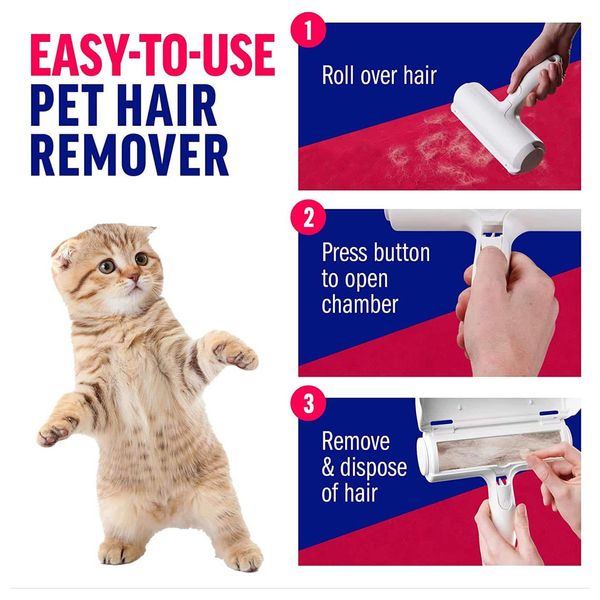 EASY-TO-USE
PET HAIR
REMOVER

1
Roll over hair

2
Press button to open chamber

3
Remove & dispose of hair