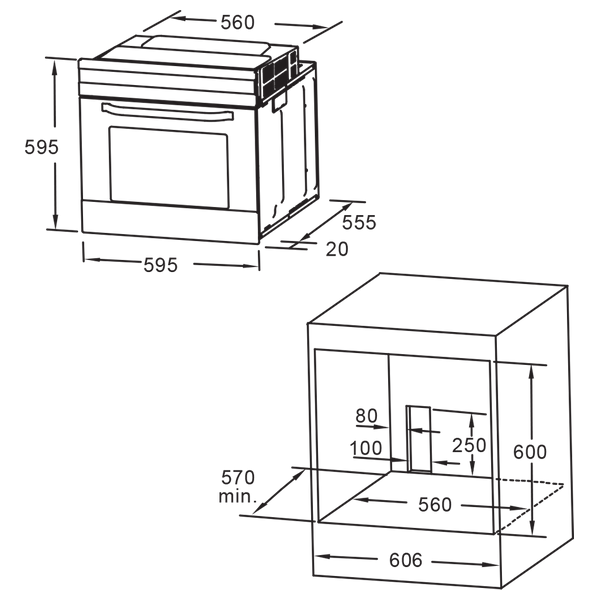 560
595
555
20
595
80
100
250
600
570
min.
560
606