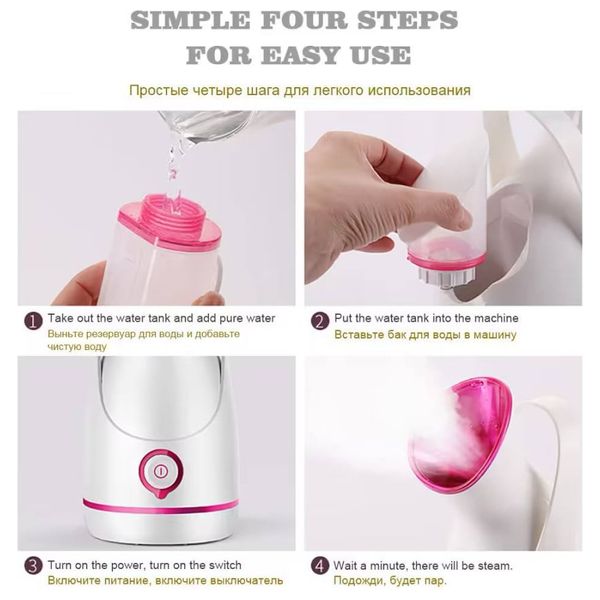 SIMPLE FOUR STEPS FOR EASY USE

Простые четыре шага для легкого использования

1 Take out the water tank and add pure water
Выньте резервуар для воды и добавьте чистую воду

2 Put the water tank into the machine
Вставьте бак для воды в машину

3 Turn on the power, turn on the switch
Включите питание, включите выключатель

4 Wait a minute, there will be steam.
Подожди, будет пар.