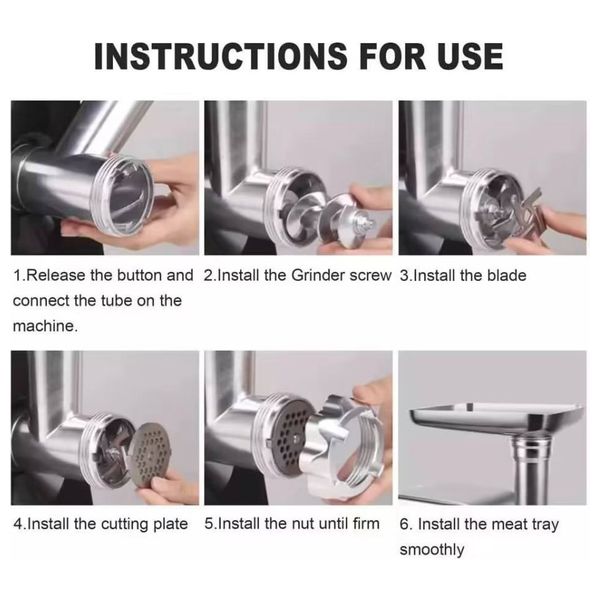 INSTRUCTIONS FOR USE

1.Release the button and connect the tube on the machine.

2.Install the Grinder screw

3.Install the blade

4.Install the cutting plate

5.Install the nut until firm

6. Install the meat tray smoothly