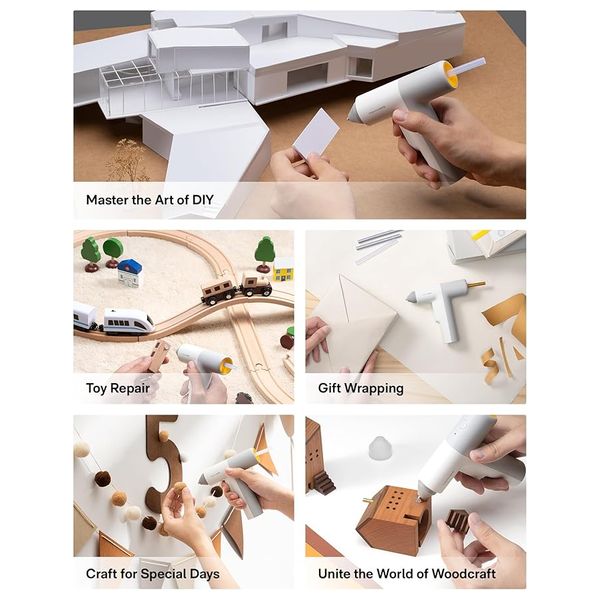 Master the Art of DIY

Toy Repair

Gift Wrapping

Craft for Special Days

Unite the World of Woodcraft