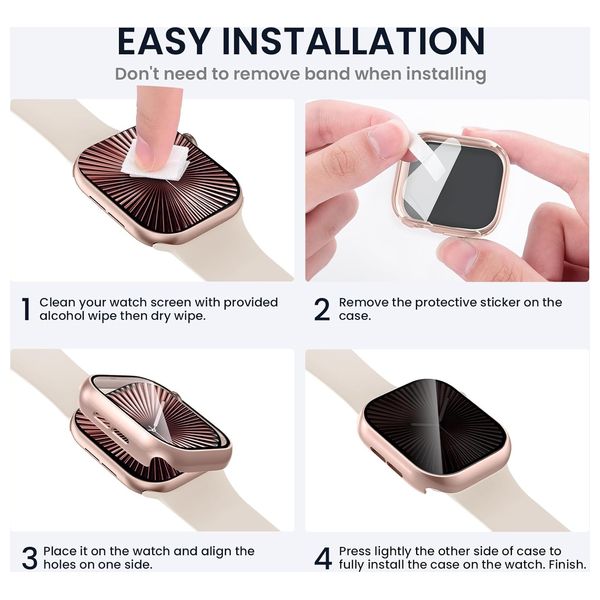 EASY INSTALLATION

Don't need to remove band when installing

1 Clean your watch screen with provided alcohol wipe then dry wipe.

2 Remove the protective sticker on the case.

3 Place it on the watch and align the holes on one side.

4 Press lightly the other side of case to fully install the case on the watch. Finish.