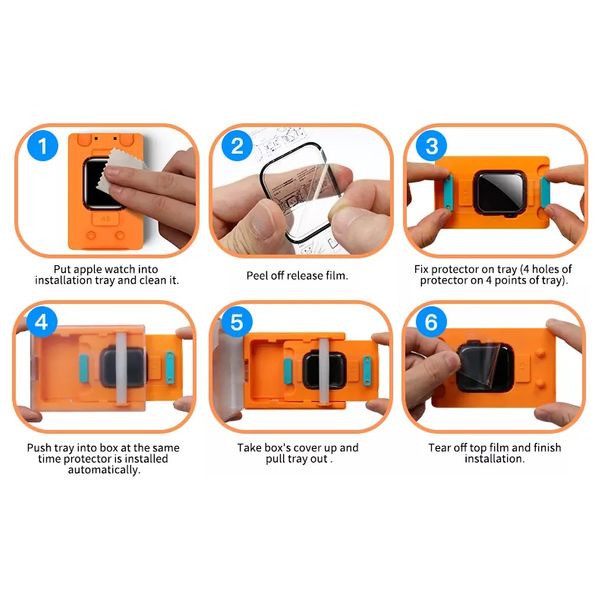 1

Put apple watch into installation tray and clean it.

2

Peel off release film.

3

Fix protector on tray (4 holes of protector on 4 points of tray).

4

Push tray into box at the same time protector is installed automatically.

5

Take box's cover up and pull tray out .

6

Tear off top film and finish installation.