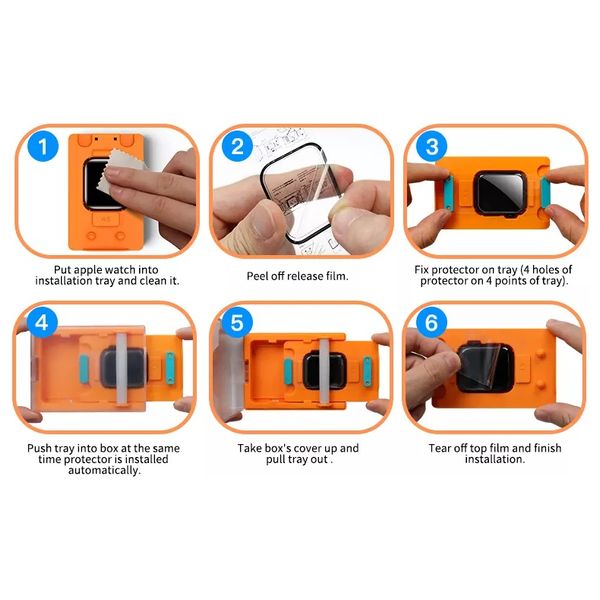 1

Put apple watch into installation tray and clean it.

2

Peel off release film.

3

Fix protector on tray (4 holes of protector on 4 points of tray).

4

Push tray into box at the same time protector is installed automatically.

5

Take box's cover up and pull tray out .

6

Tear off top film and finish installation.