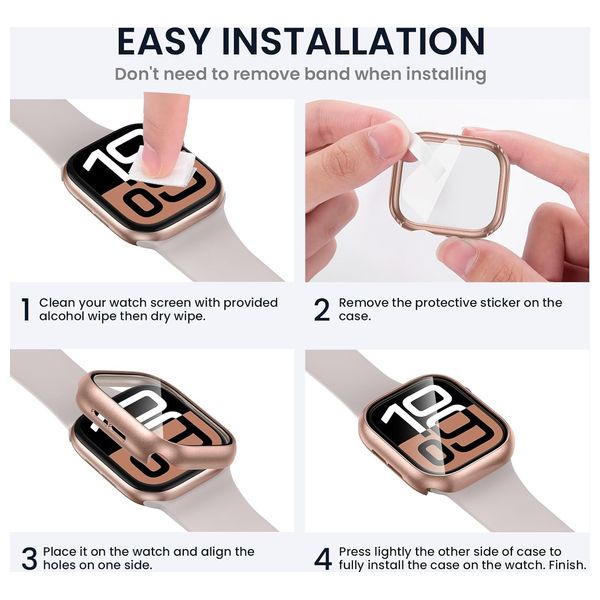 EASY INSTALLATION

Don't need to remove band when installing

1 Clean your watch screen with provided alcohol wipe then dry wipe.

2 Remove the protective sticker on the case.

3 Place it on the watch and align the holes on one side.

4 Press lightly the other side of case to fully install the case on the watch. Finish.