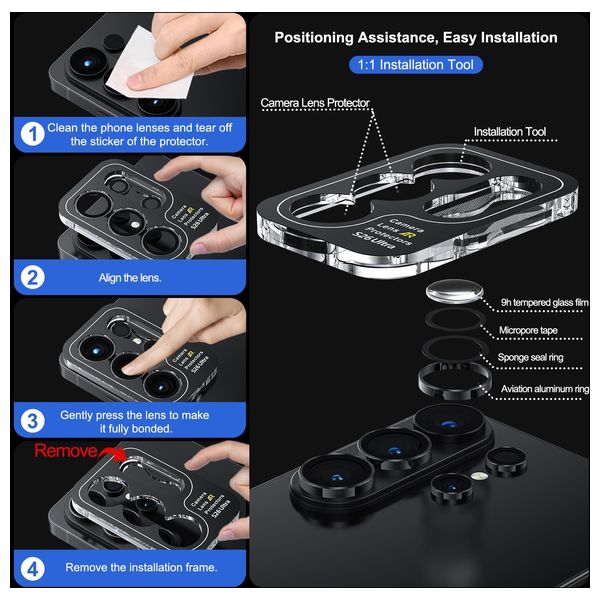 1 Clean the phone lenses and tear off the sticker of the protector.

Camera Lens Protectors S26 Ultra

2 Align the lens.

Camera Lens Protectors S26 Ultra

3 Gently press the lens to make it fully bonded.

Remove

Camera Lens Protectors S26 Ultra

4 Remove the installation frame.

Positioning Assistance, Easy Installation

1:1 Installation Tool

Camera Lens Protector

Installation Tool

Camera Lens Protectors S26 Ultra

9h tempered glass film

Micropore tape

Sponge seal ring

Aviation aluminum ring