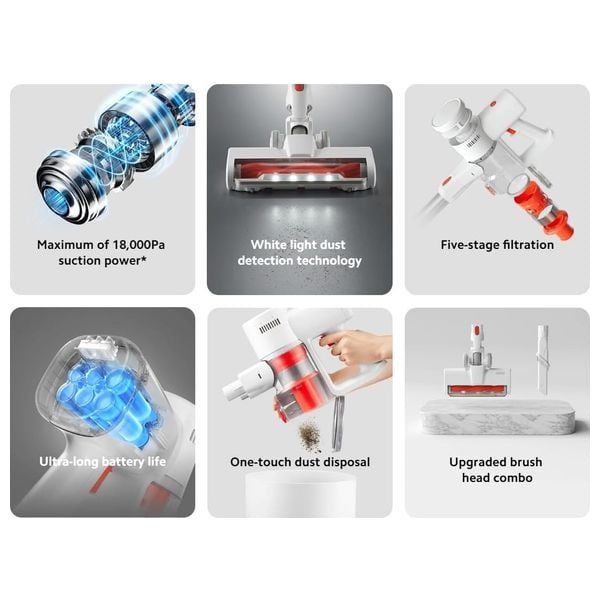 Maximum of 18,000Pa suction power*

White light dust detection technology

Five-stage filtration

Ultra-long battery life

One-touch dust disposal

Upgraded brush head combo