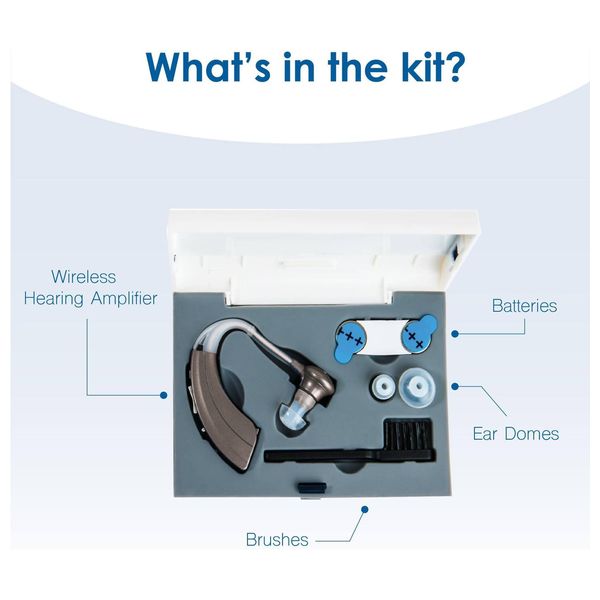 What's in the kit?

Wireless Hearing Amplifier

Batteries

Ear Domes

Brushes